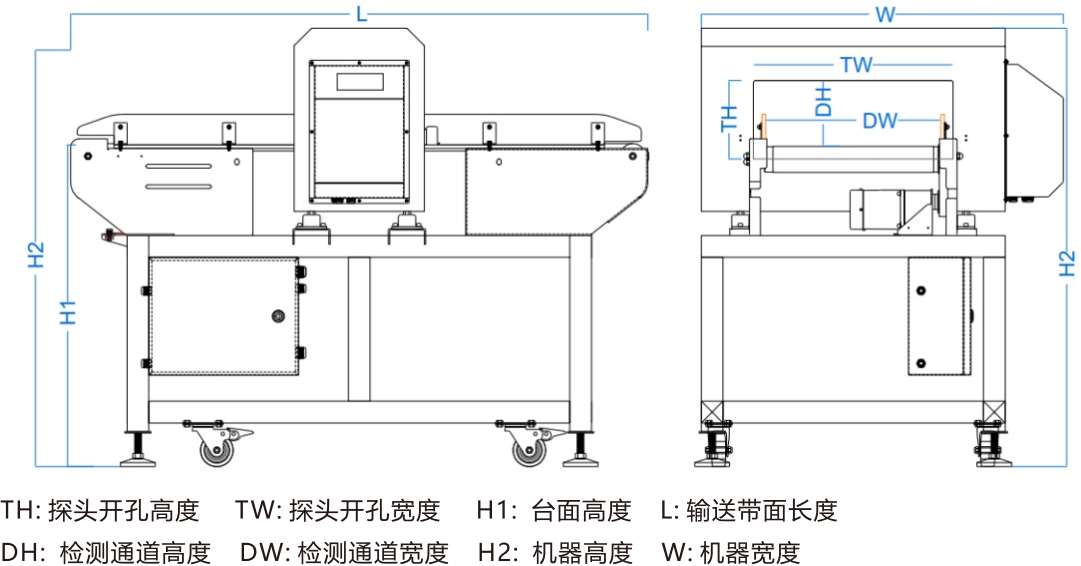 L

H2

H1

W

TW

TH

DH

DW

H2

TH: 探头开孔高度　TW: 探头开孔宽度　H1: 台面高度　L: 输送带面长度

DH: 检测通道高度　DW: 检测通道宽度　H2: 机器高度　W: 机器宽度